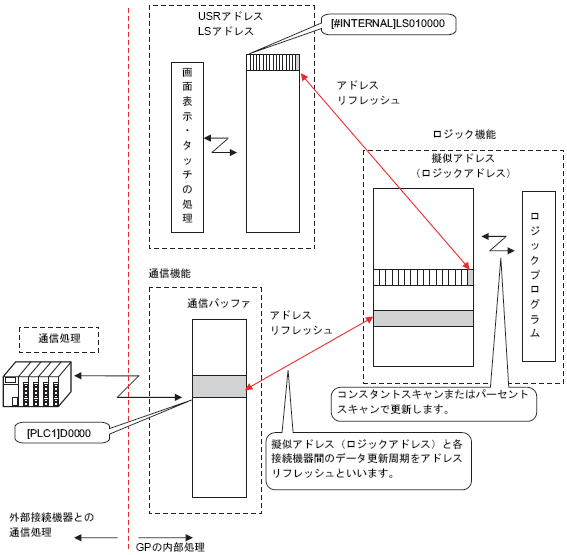 USRアドレス
LSアドレス

[#INTERNAL]LS010000

画面表示・タッチの処理

アドレス
リフレッシュ

ロジック機能

擬似アドレス
（ロジックアドレス）

ロジックプログラム

通信機能

通信バッファ

アドレス
リフレッシュ

通信処理

[PLC1]D0000

コンスタントスキャンまたはパーセントスキャンで更新します。

擬似アドレス（ロジックアドレス）と各接続機器間のデータ更新周期をアドレスリフレッシュといいます。

外部接続機器との
通信処理

GPの内部処理